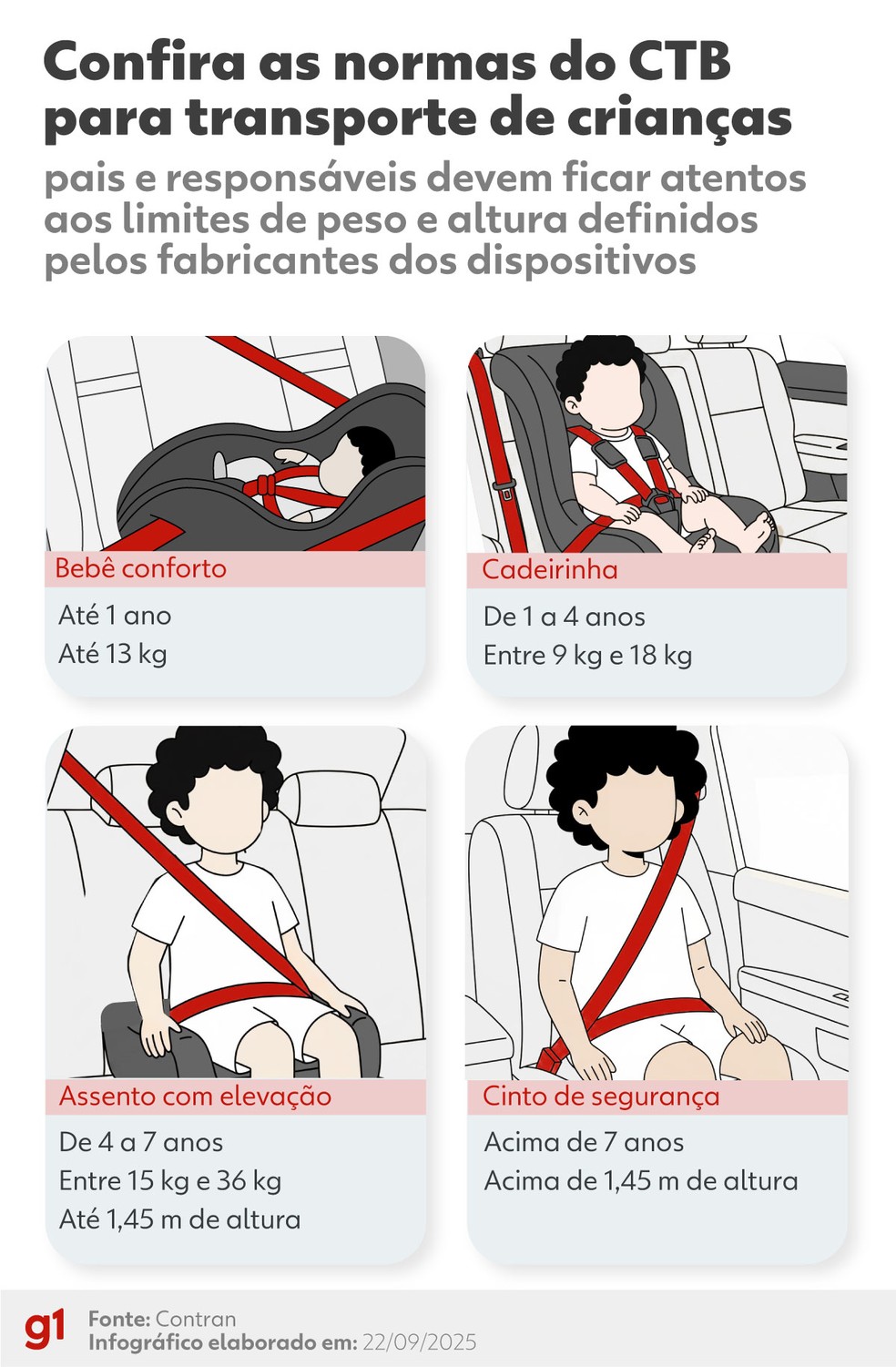 Confira as normas do CTB para transporte de crianças

pais e responsáveis devem ficar atentos aos limites de peso e altura definidos pelos fabricantes dos dispositivos

Bebê conforto
Até 1 ano
Até 13 kg

Cadeirinha
De 1 a 4 anos
Entre 9 kg e 18 kg

Assento com elevação
De 4 a 7 anos
Entre 15 kg e 36 kg
Até 1,45 m de altura

Cinto de segurança
Acima de 7 anos
Acima de 1,45 m de altura

g1
Fonte: Contran
Infográfico elaborado em: 22/09/2025